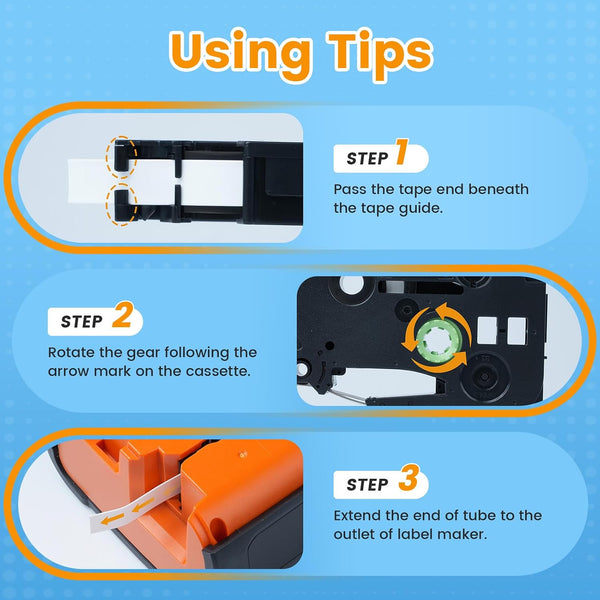 Using Tips

STEP 1
Pass the tape end beneath the tape guide.

STEP 2
Rotate the gear following the arrow mark on the cassette.

STEP 3
Extend the end of tube to the outlet of label maker.