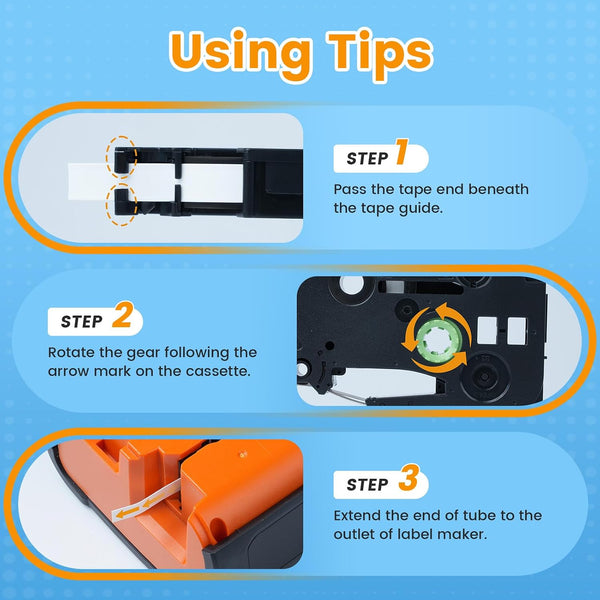 Using Tips

STEP 1
Pass the tape end beneath the tape guide.

STEP 2
Rotate the gear following the arrow mark on the cassette.

STEP 3
Extend the end of tube to the outlet of label maker.